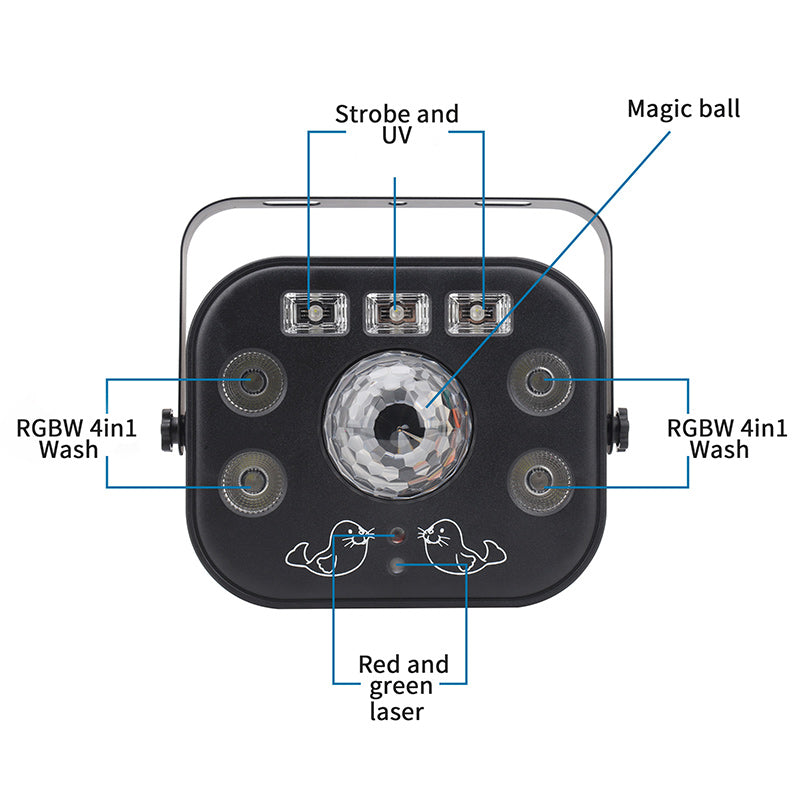 Strobe and UV

Magic ball

RGBW 4in1 Wash

RGBW 4in1 Wash

Red and green laser